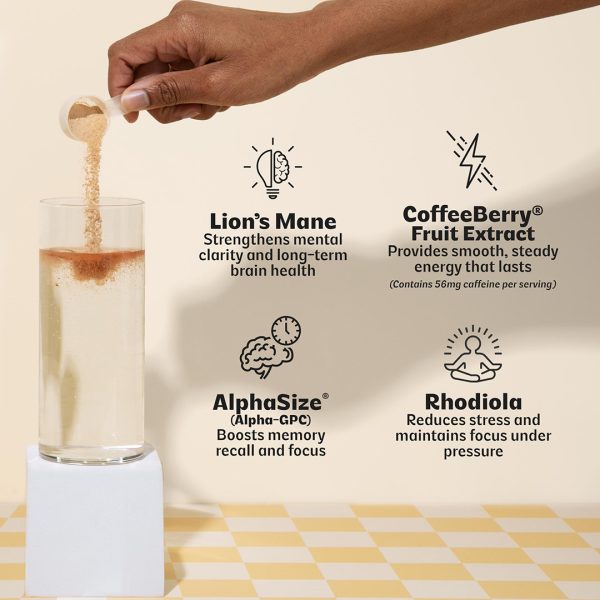 Lion's Mane
Strengthens mental clarity and long-term brain health

CoffeeBerry® Fruit Extract
Provides smooth, steady energy that lasts
(Contains 56mg caffeine per serving)

AlphaSize®
(Alpha-GPC)
Boosts memory recall and focus

Rhodiola
Reduces stress and maintains focus under pressure